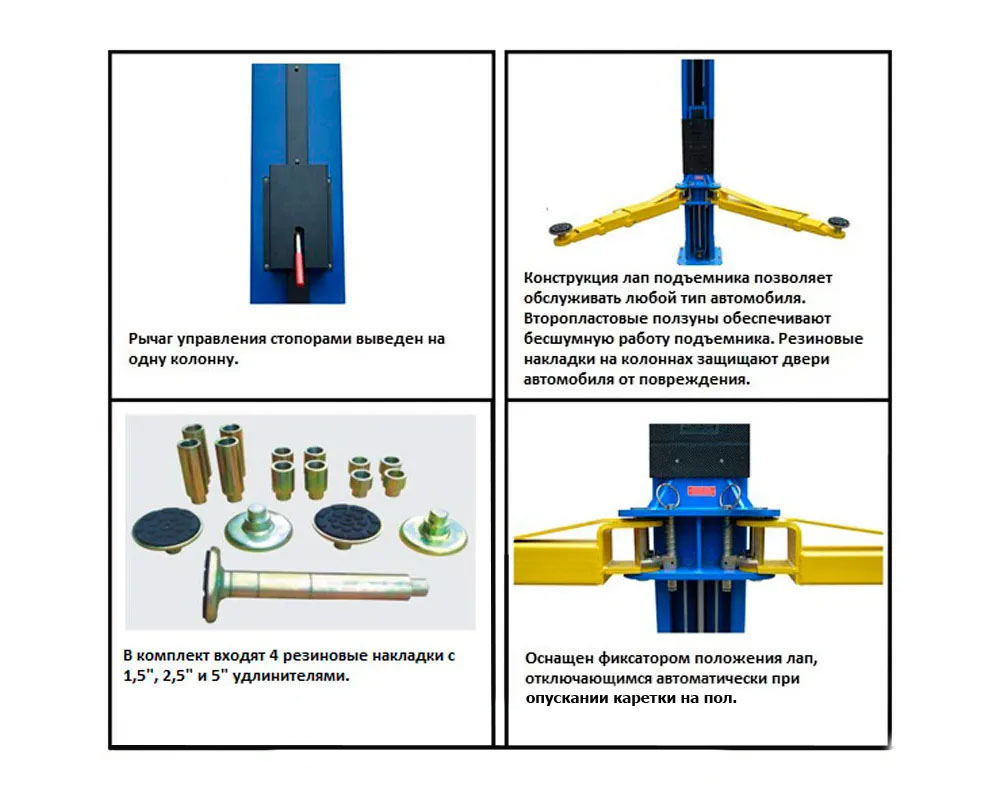 Рычаг управления стопорами выведен на одну колонну.

Конструкция лап подъемника позволяет обслуживать любой тип автомобиля. Второпластовые ползуны обеспечивают бесшумную работу подъемника. Резиновые накладки на колоннах защищают двери автомобиля от повреждения.

В комплект входят 4 резиновые накладки с 1,5", 2,5" и 5" удлинителями.

Оснащен фиксатором положения лап, отключающимся автоматически при опускании каретки на пол.